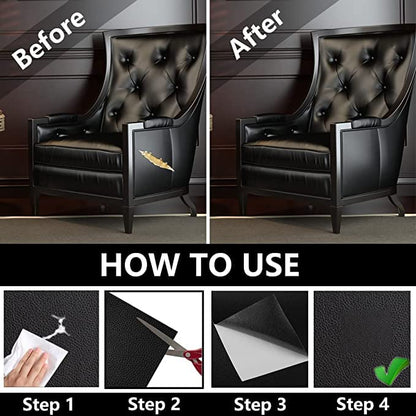 Before

After

HOW TO USE

Step 1

Step 2

Step 3

Step 4